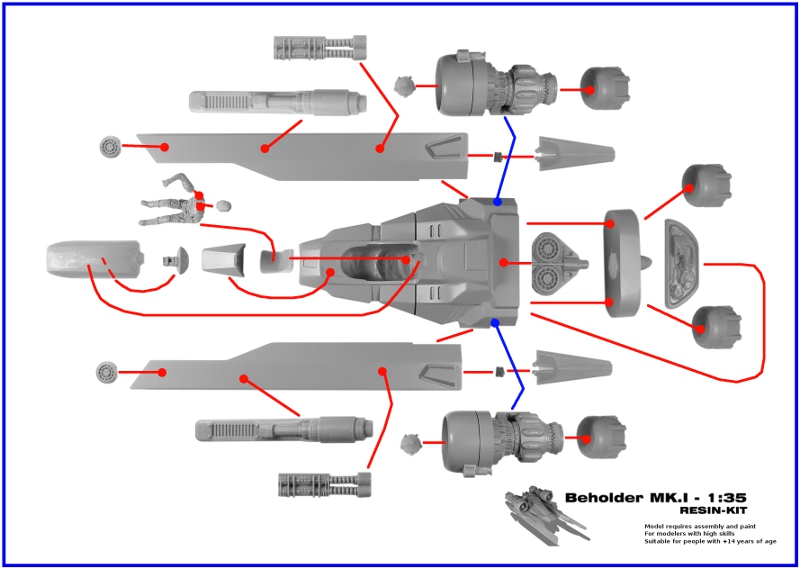 Beholder MK.I - 1:35
RESIN-KIT

Model requires assembly and paint
For modelers with high skills
Suitable for people with +14 years of age